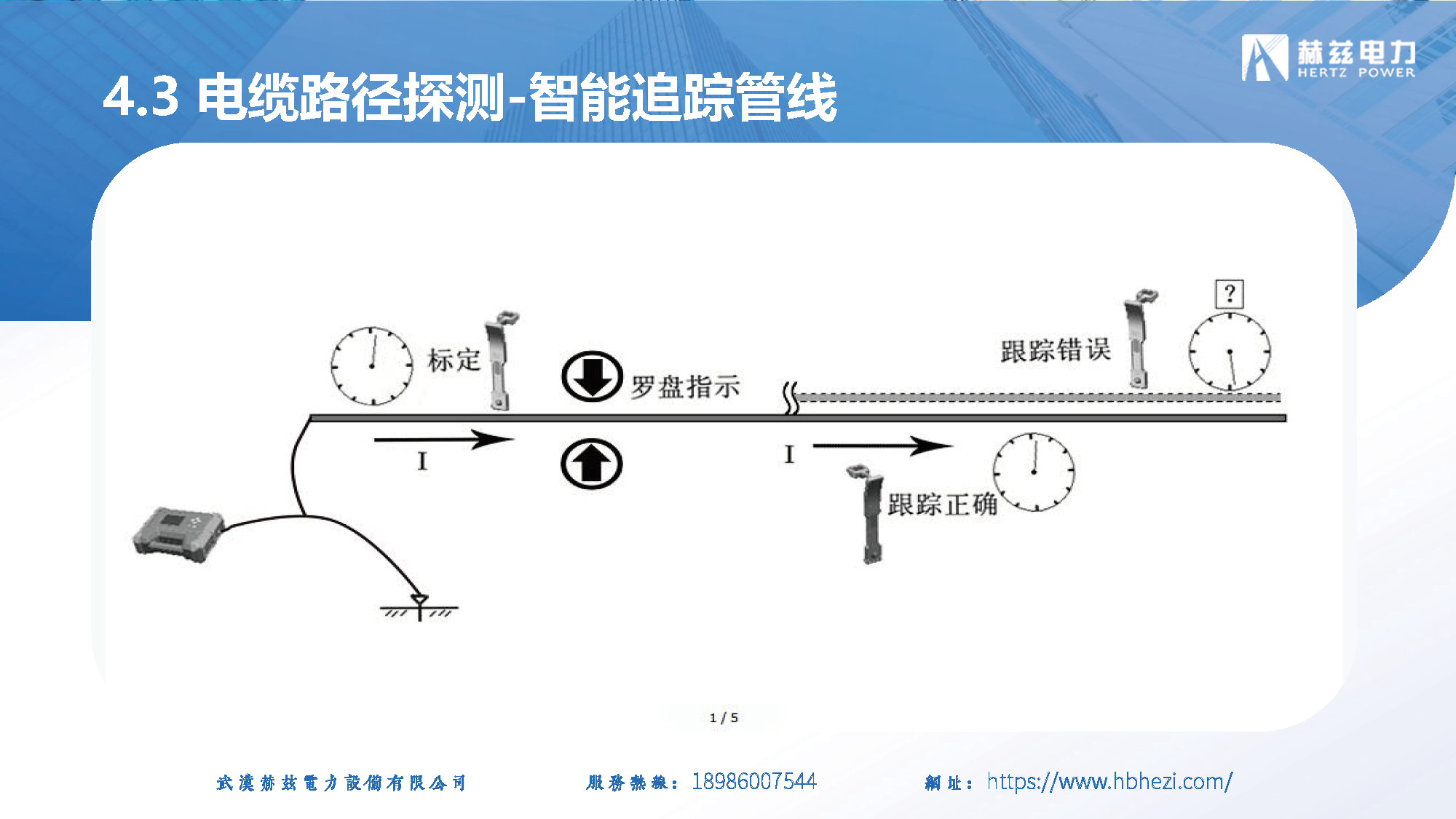 赫兹电力
HERTZ POWER

4.3 电缆路径探测-智能追踪管线

标定

罗盘指示

?

跟踪错误

I

I

跟踪正确

1 / 5

武漢赫茲電力設備有限公司　　服務熱線：18986007544　　網址：https://www.hbhezi.com/